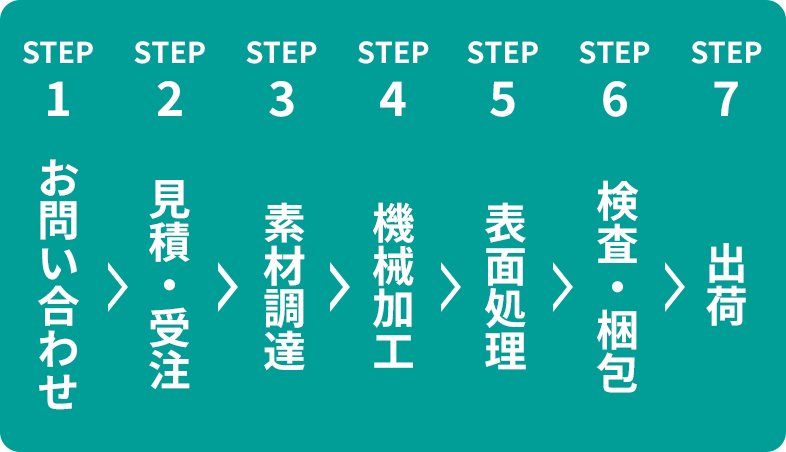 STEP 1
お問い合わせ

STEP 2
見積・受注

STEP 3
素材調達

STEP 4
機械加工

STEP 5
表面処理

STEP 6
検査・梱包

STEP 7
出荷